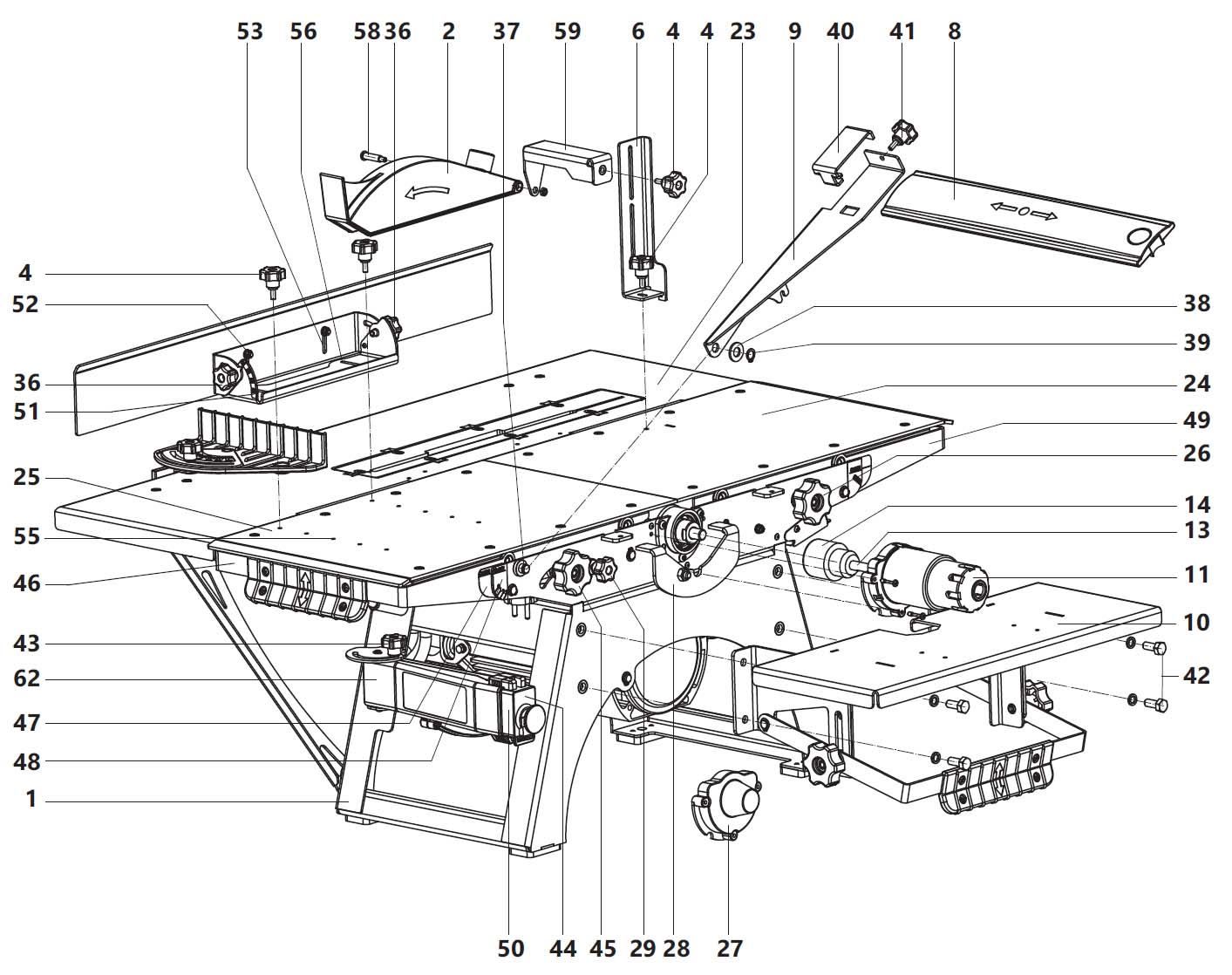 53 56 58 36 2 37 59 6 4 4 23 9 40 41 8

4
52
36
51
25
55
46
43
62
47
48
1

38
39
24
49
26
14
13
11
10
42

50 44 45 29 28 27